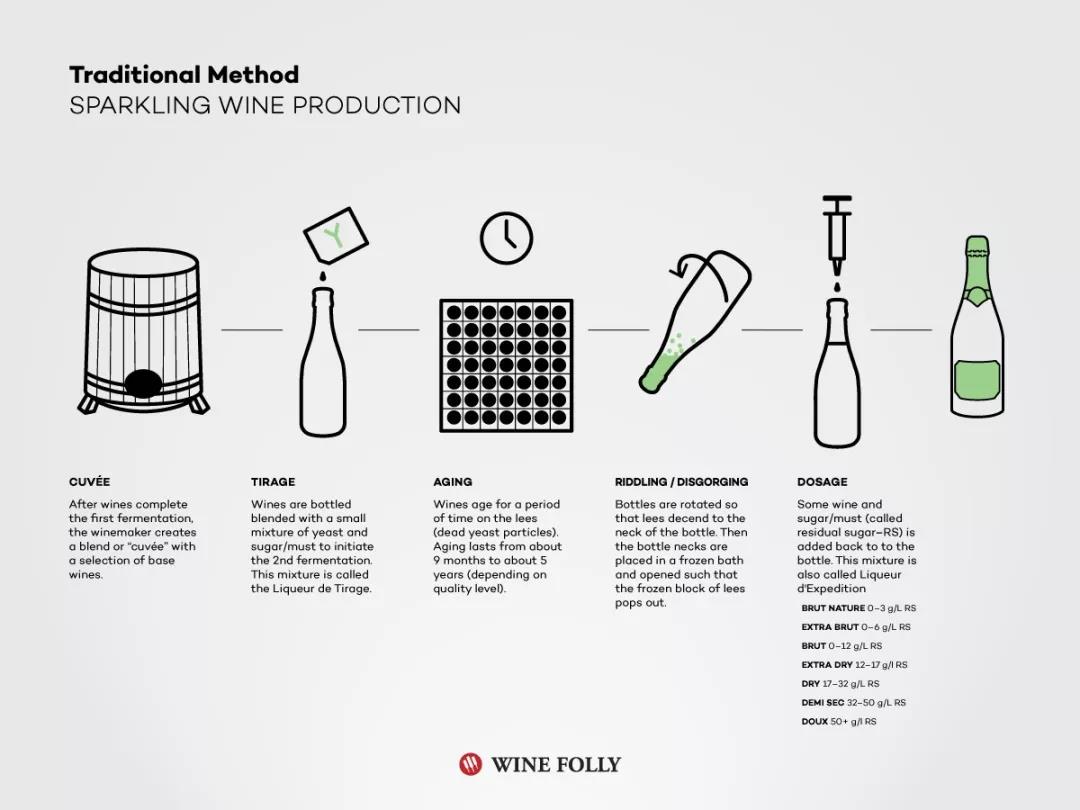 Traditional Method
SPARKLING WINE PRODUCTION

Y

CUVÉE
After wines complete the first fermentation, the winemaker creates a blend or "cuvée" with a selection of base wines.

TIRAGE
Wines are bottled blended with a small mixture of yeast and sugar/must to initiate the 2nd fermentation. This mixture is called the Liqueur de Tirage.

AGING
Wines age for a period of time on the lees (dead yeast particles). Aging lasts from about 9 months to about 5 years (depending on quality level).

RIDDLING / DISGORGING
Bottles are rotated so that lees decend to the neck of the bottle. Then the bottle necks are placed in a frozen bath and opened such that the frozen block of lees pops out.

DOSAGE
Some wine and sugar/must (called residual sugar–RS) is added back to to the bottle. This mixture is also called Liqueur d'Expedition

BRUT NATURE 0–3 g/L RS
EXTRA BRUT 0–6 g/L RS
BRUT 0–12 g/L RS
EXTRA DRY 12–17 g/l RS
DRY 17–32 g/L RS
DEMI SEC 32–50 g/L RS
DOUX 50+ g/l RS

WINE FOLLY